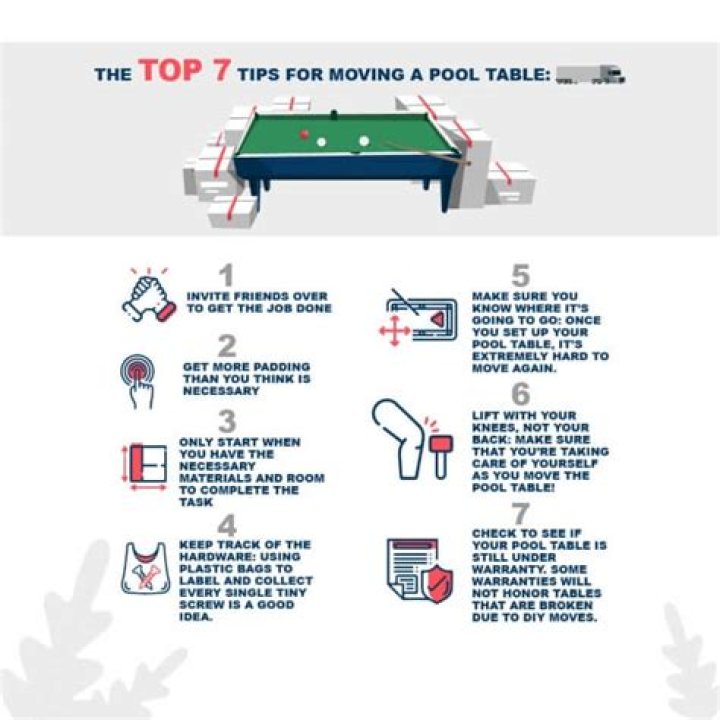 THE TOP 7 TIPS FOR MOVING A POOL TABLE:

1
INVITE FRIENDS OVER TO GET THE JOB DONE

2
GET MORE PADDING THAN YOU THINK IS NECESSARY

3
ONLY START WHEN YOU HAVE THE NECESSARY MATERIALS AND ROOM TO COMPLETE THE TASK

4
KEEP TRACK OF THE HARDWARE: USING PLASTIC BAGS TO LABEL AND COLLECT EVERY SINGLE TINY SCREW IS A GOOD IDEA.

5
MAKE SURE YOU KNOW WHERE IT'S GOING TO GO: ONCE YOU SET UP YOUR POOL TABLE, IT'S EXTREMELY HARD TO MOVE AGAIN.

6
LIFT WITH YOUR KNEES, NOT YOUR BACK: MAKE SURE THAT YOU'RE TAKING CARE OF YOURSELF AS YOU MOVE THE POOL TABLE!

7
CHECK TO SEE IF YOUR POOL TABLE IS STILL UNDER WARRANTY. SOME WARRANTIES WILL NOT HONOR TABLES THAT ARE BROKEN DUE TO DIY MOVES.